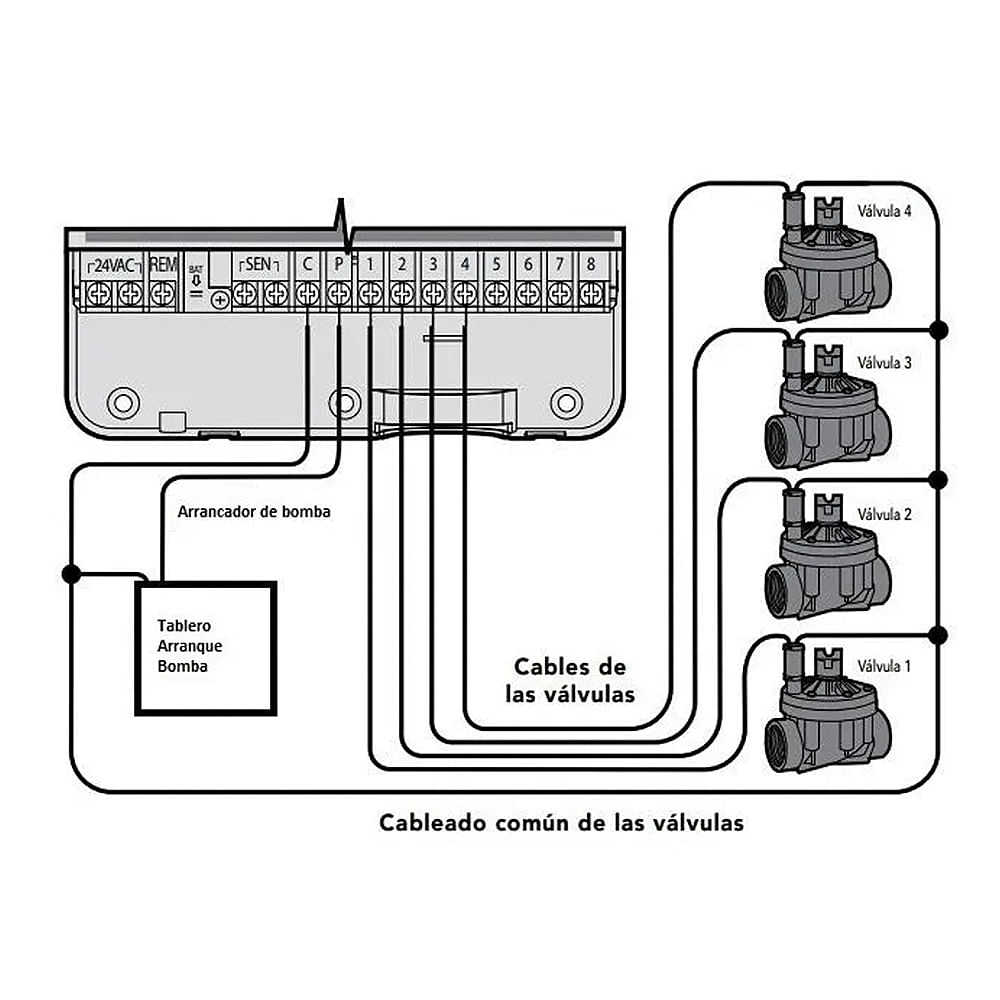 24VAC REM BAT SEN C P 1 2 3 4 5 6 7 8

Válvula 4

Válvula 3

Válvula 2

Válvula 1

Arrancador de bomba

Tablero Arranque Bomba

Cables de las válvulas

Cableado común de las válvulas